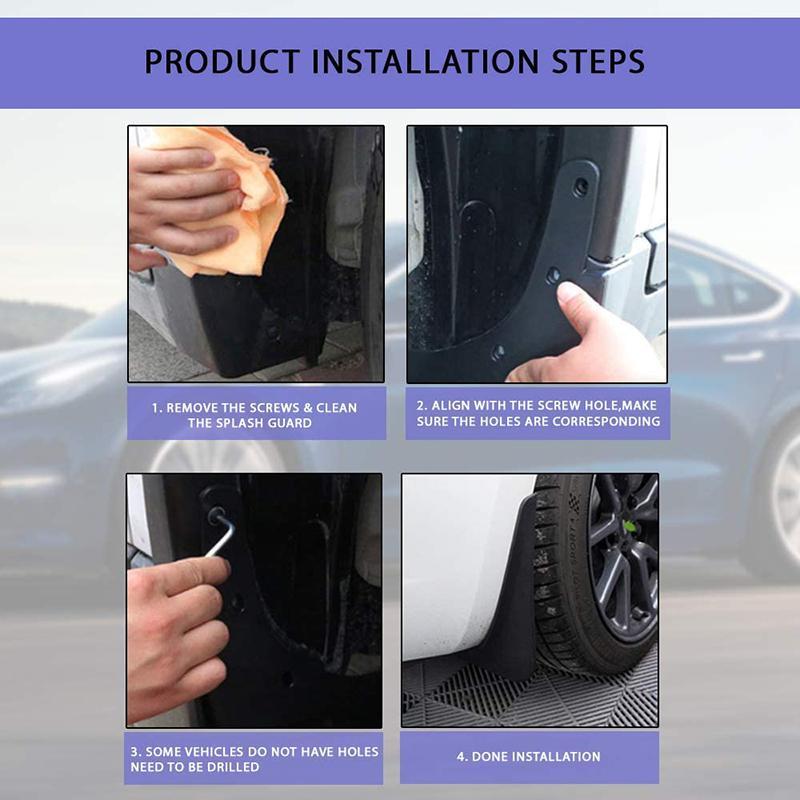 PRODUCT INSTALLATION STEPS

1. REMOVE THE SCREWS & CLEAN THE SPLASH GUARD

2. ALIGN WITH THE SCREW HOLE,MAKE SURE THE HOLES ARE CORRESPONDING

3. SOME VEHICLES DO NOT HAVE HOLES NEED TO BE DRILLED

4. DONE INSTALLATION