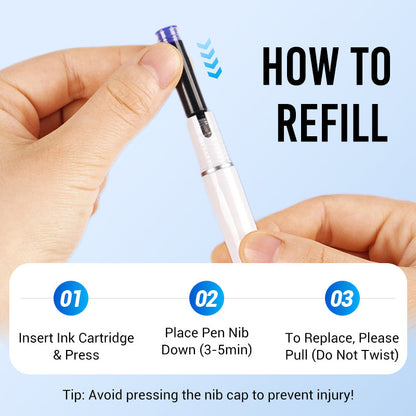 HOW TO REFILL

01
Insert Ink Cartridge & Press

02
Place Pen Nib Down (3-5min)

03
To Replace, Please Pull (Do Not Twist)

Tip: Avoid pressing the nib cap to prevent injury!