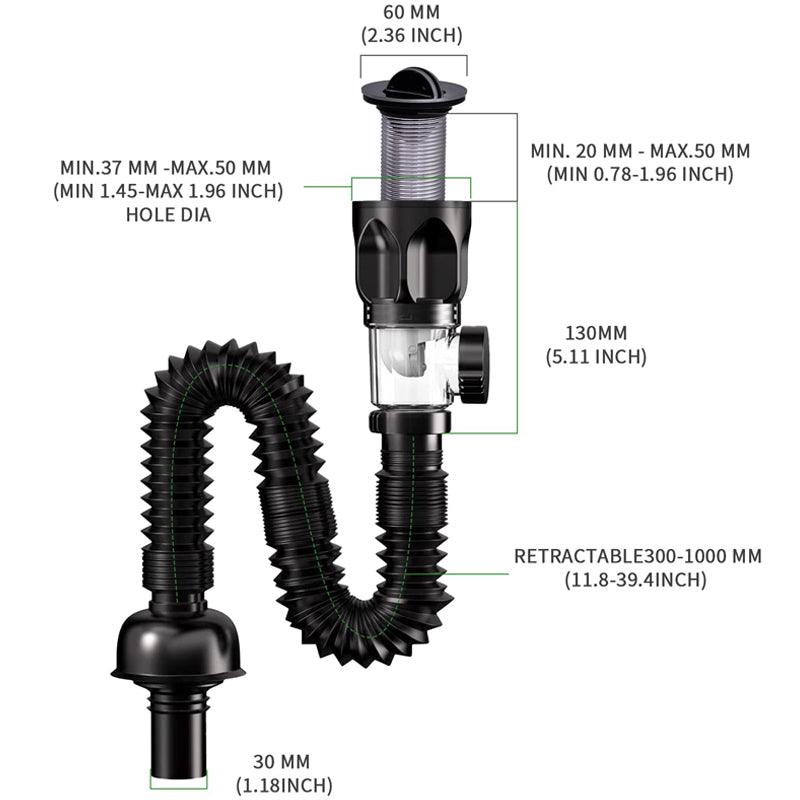 60 MM
(2.36 INCH)

MIN.37 MM -MAX.50 MM
(MIN 1.45-MAX 1.96 INCH)
HOLE DIA

MIN. 20 MM - MAX.50 MM
(MIN 0.78-1.96 INCH)

130MM
(5.11 INCH)

RETRACTABLE300-1000 MM
(11.8-39.4INCH)

30 MM
(1.18INCH)