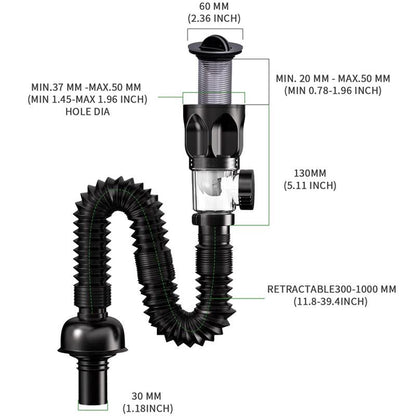 60 MM
(2.36 INCH)

MIN.37 MM -MAX.50 MM
(MIN 1.45-MAX 1.96 INCH)
HOLE DIA

MIN. 20 MM - MAX.50 MM
(MIN 0.78-1.96 INCH)

130MM
(5.11 INCH)

RETRACTABLE300-1000 MM
(11.8-39.4INCH)

30 MM
(1.18INCH)