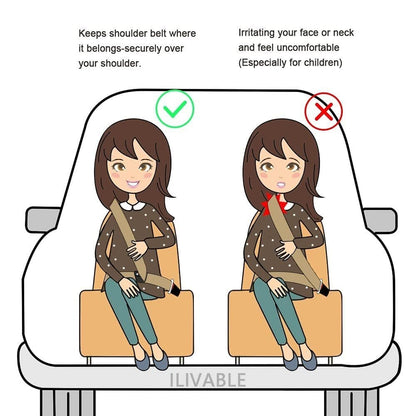 Keeps shoulder belt where it belongs-securely over your shoulder.

Irritating your face or neck and feel uncomfortable (Especially for children)

ILIVABLE