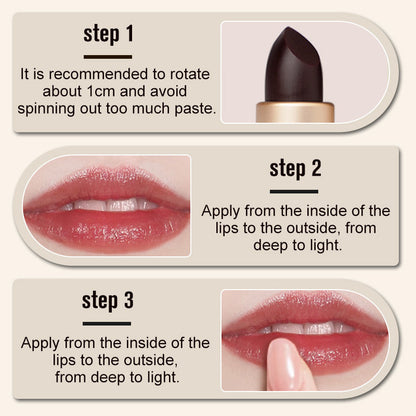 step 1

It is recommended to rotate about 1cm and avoid spinning out too much paste.

step 2

Apply from the inside of the lips to the outside, from deep to light.

step 3

Apply from the inside of the lips to the outside, from deep to light.