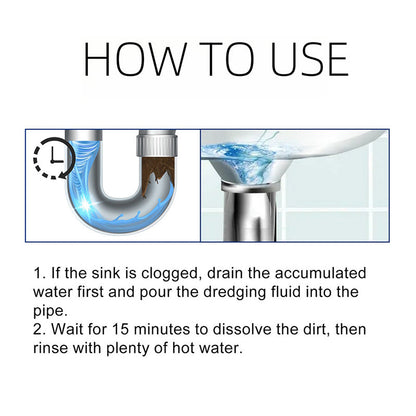 HOW TO USE

1. If the sink is clogged, drain the accumulated water first and pour the dredging fluid into the pipe.
2. Wait for 15 minutes to dissolve the dirt, then rinse with plenty of hot water.