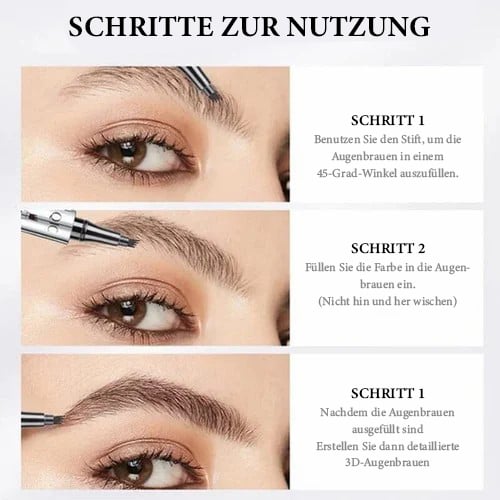 SCHRITTE ZUR NUTZUNG

SCHRITT 1
Benutzen Sie den Stift, um die Augenbrauen in einem 45-Grad-Winkel auszufüllen.

SCHRITT 2
Füllen Sie die Farbe in die Augenbrauen ein.
(Nicht hin und her wischen)

SCHRITT 1
Nachdem die Augenbrauen ausgefüllt sind
Erstellen Sie dann detaillierte 3D-Augenbrauen